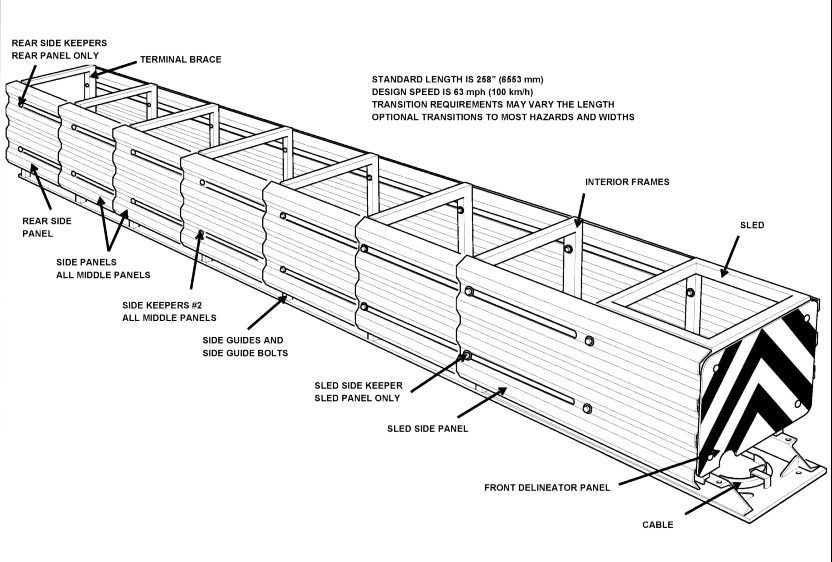 REAR SIDE KEEPERS
REAR PANEL ONLY

TERMINAL BRACE

STANDARD LENGTH IS 258" (6553 mm)
DESIGN SPEED IS 63 mph (100 km/h)
TRANSITION REQUIREMENTS MAY VARY THE LENGTH
OPTIONAL TRANSITIONS TO MOST HAZARDS AND WIDTHS

INTERIOR FRAMES

SLED

REAR SIDE
PANEL

SIDE PANELS
ALL MIDDLE PANELS

SIDE KEEPERS #2
ALL MIDDLE PANELS

SIDE GUIDES AND
SIDE GUIDE BOLTS

SLED SIDE KEEPER
SLED PANEL ONLY

SLED SIDE PANEL

FRONT DELINEATOR PANEL

CABLE