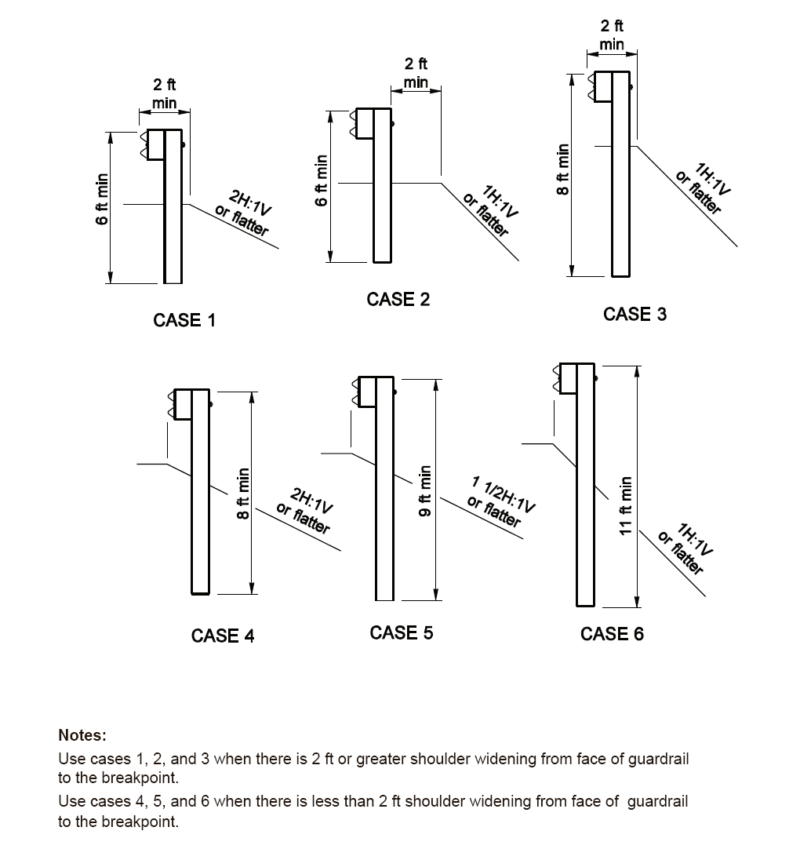 2 ft
min
6 ft min
2H:1V
or flatter
CASE 1

2 ft
min
6 ft min
1H:1V
or flatter
CASE 2

2 ft
min
8 ft min
1H:1V
or flatter
CASE 3

8 ft min
2H:1V
or flatter
CASE 4

9 ft min
1 1/2H:1V
or flatter
CASE 5

11 ft min
1H:1V
or flatter
CASE 6

Notes:
Use cases 1, 2, and 3 when there is 2 ft or greater shoulder widening from face of guardrail to the breakpoint.
Use cases 4, 5, and 6 when there is less than 2 ft shoulder widening from face of guardrail to the breakpoint.