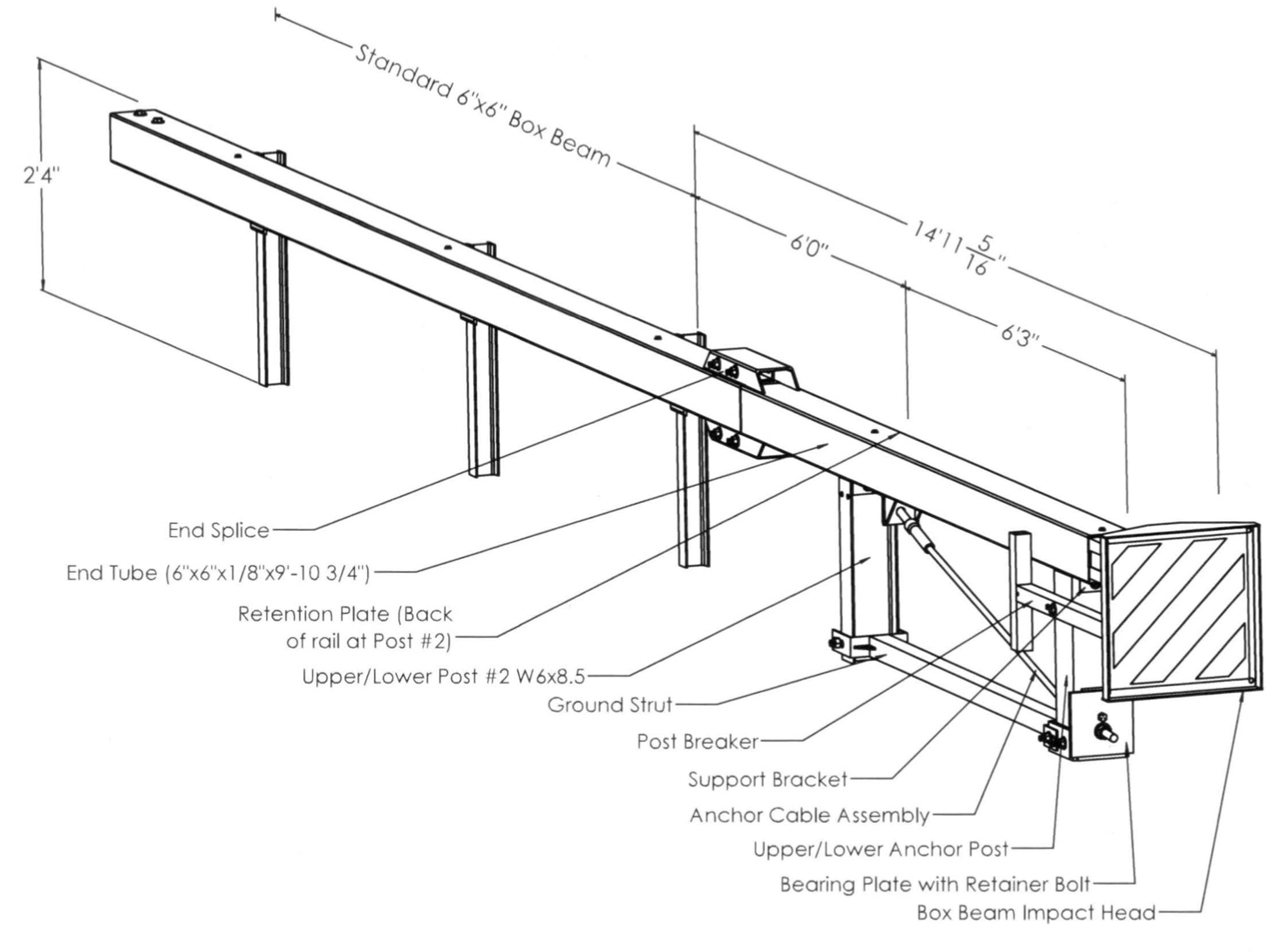 Standard 6"x6" Box Beam

2'4"

14'11$\frac{5}{16}$"

6'0"

6'3"

End Splice

End Tube (6"x6"x1/8"x9'-10 3/4")

Retention Plate (Back of rail at Post #2)

Upper/Lower Post #2 W6x8.5

Ground Strut

Post Breaker

Support Bracket

Anchor Cable Assembly

Upper/Lower Anchor Post

Bearing Plate with Retainer Bolt

Box Beam Impact Head