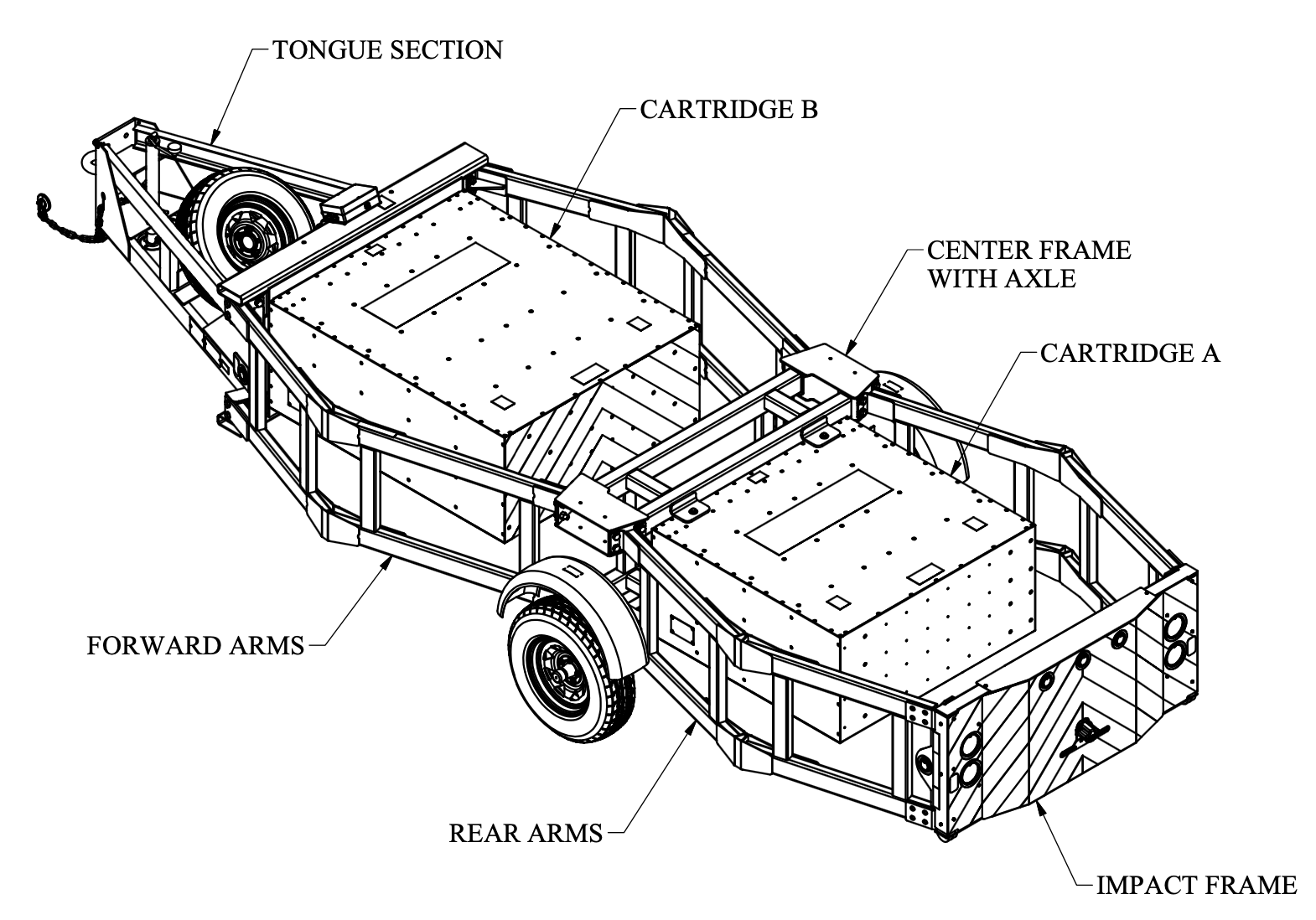 TONGUE SECTION

CARTRIDGE B

CENTER FRAME WITH AXLE

CARTRIDGE A

FORWARD ARMS

REAR ARMS

IMPACT FRAME