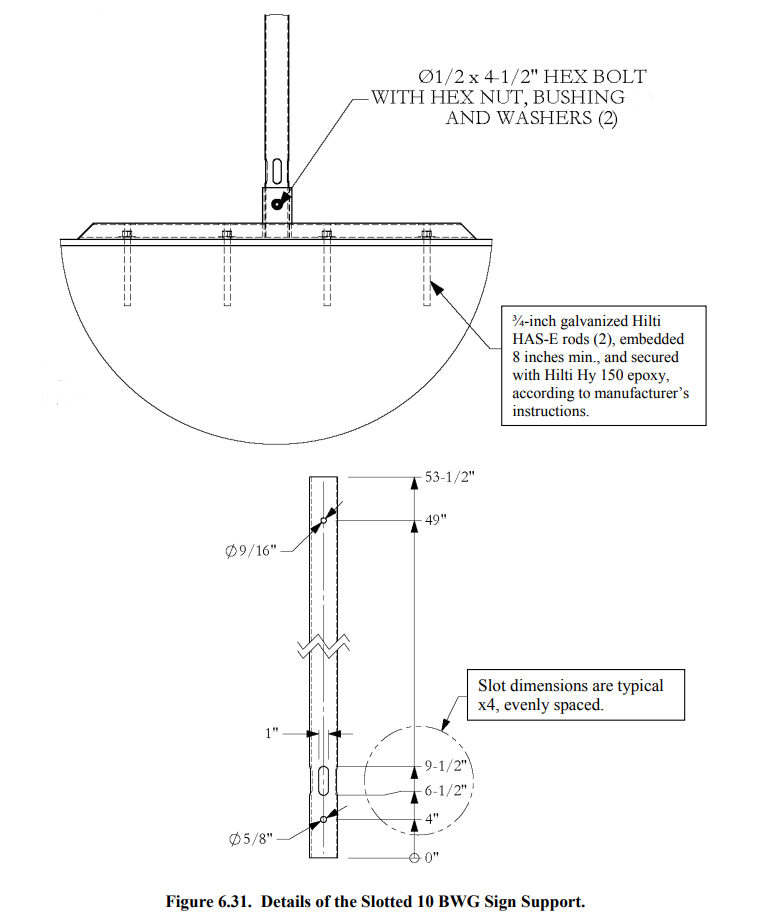 Ø1/2 x 4-1/2" HEX BOLT WITH HEX NUT, BUSHING AND WASHERS (2)

¾-inch galvanized Hilti HAS-E rods (2), embedded 8 inches min., and secured with Hilti Hy 150 epoxy, according to manufacturer's instructions.

53-1/2"

49"

Ø9/16"

Slot dimensions are typical x4, evenly spaced.

1"

9-1/2"

6-1/2"

4"

Ø5/8"

0"

Figure 6.31. Details of the Slotted 10 BWG Sign Support.